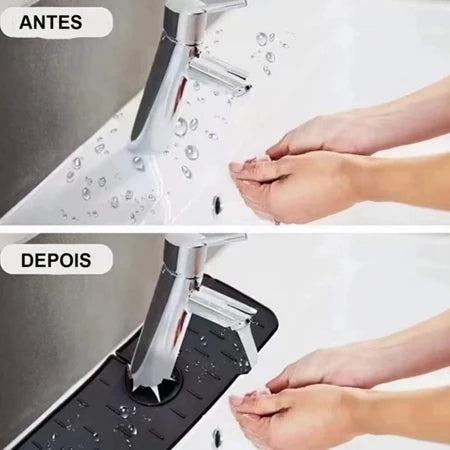 ANTES

DEPOIS