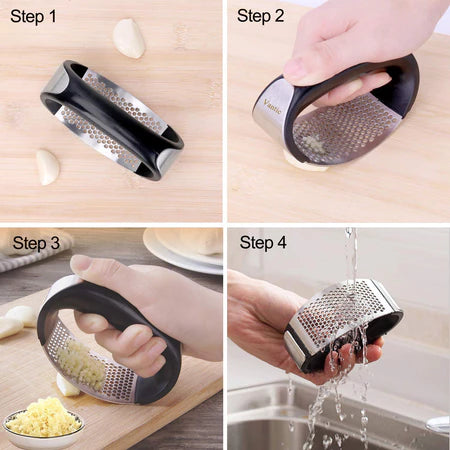 Step 1

Step 2

Vantic

Step 3

Step 4