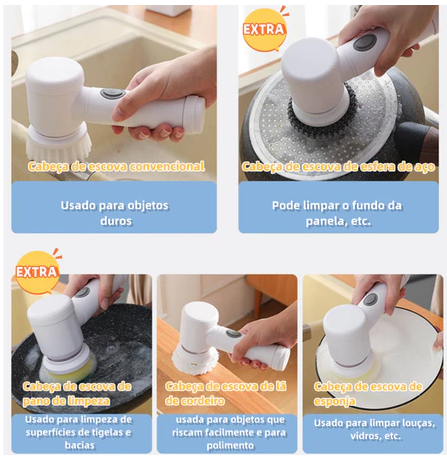 Cabeça de escova convencional

Usado para objetos duros

EXTRA

Cabeça de escova de esfera de aço

Pode limpar o fundo da panela, etc.

EXTRA

Cabeça de escova de pano de limpeza

Usado para limpeza de superfícies de tigelas e bacias

Cabeça de escova de lã de cordeiro

usada para objetos que riscam facilmente e para polimento

Cabeça de escova de esponja

Usado para limpar louças, vidros, etc.