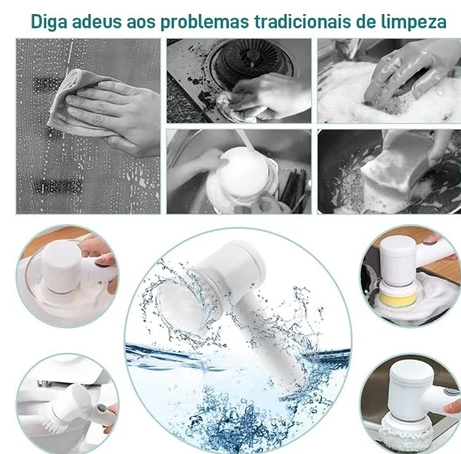 Diga adeus aos problemas tradicionais de limpeza