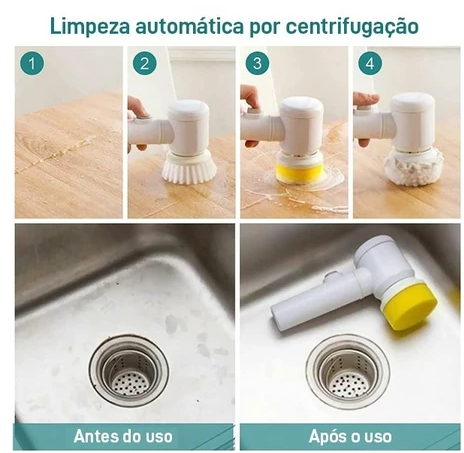 Limpeza automática por centrifugação

1

2

3

4

Antes do uso

Após o uso